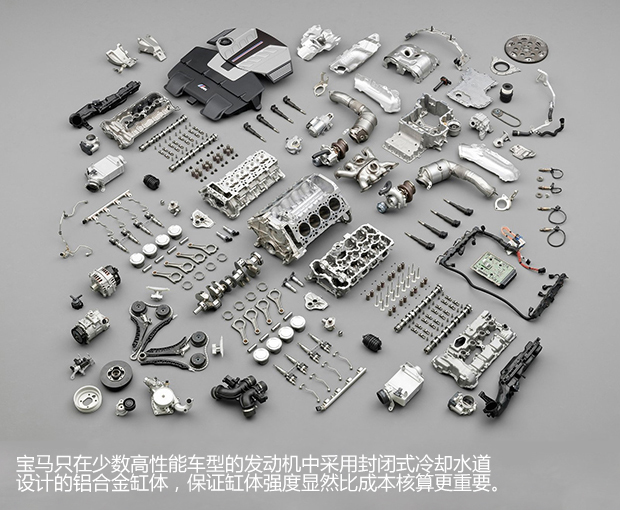 宝马只在少数高性能车型的发动机中采用封闭式冷却水道设计的铝合金缸体，保证缸体强度显然比成本核算更重要。